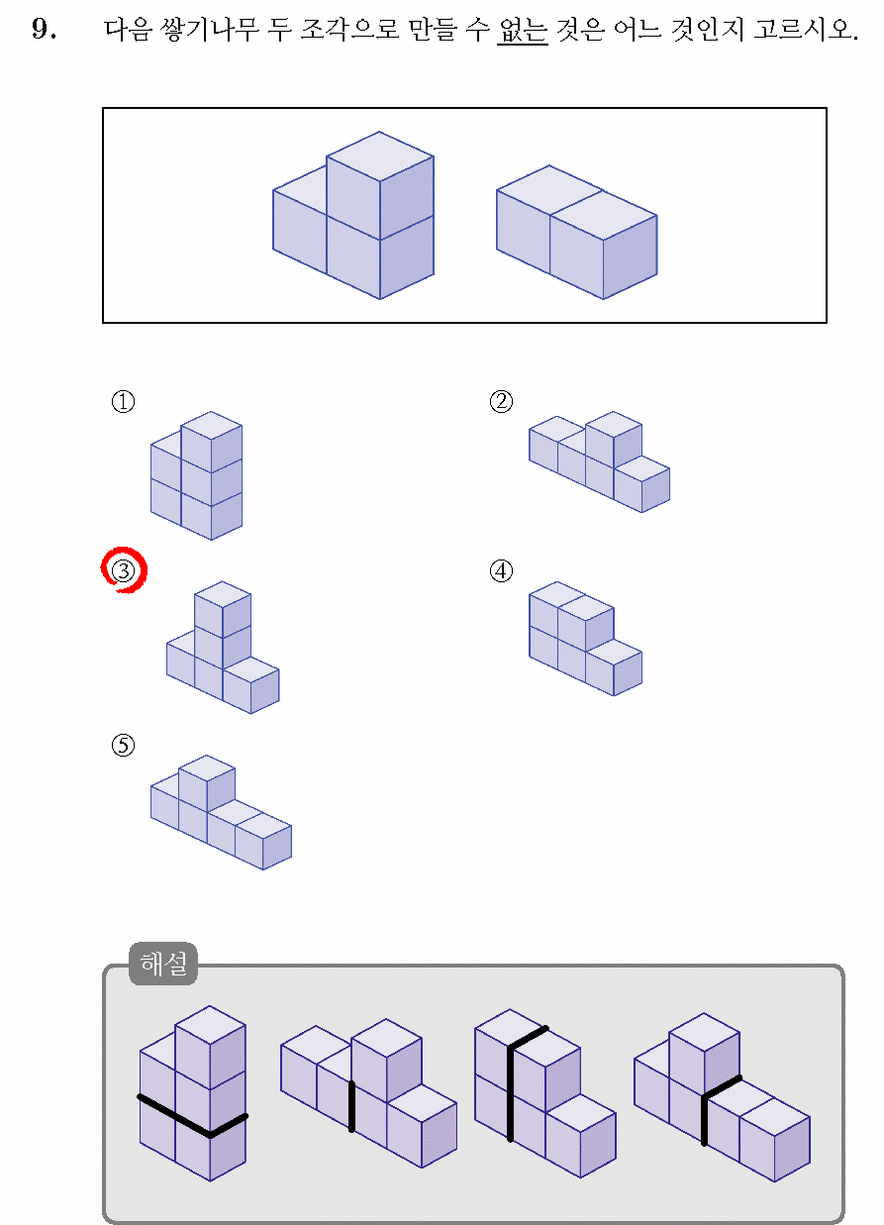 9. 다음 쌓기나무 두 조각으로 만들 수 없는 것은 어느 것인지 고르시오.

①

②

③

④

⑤

해설