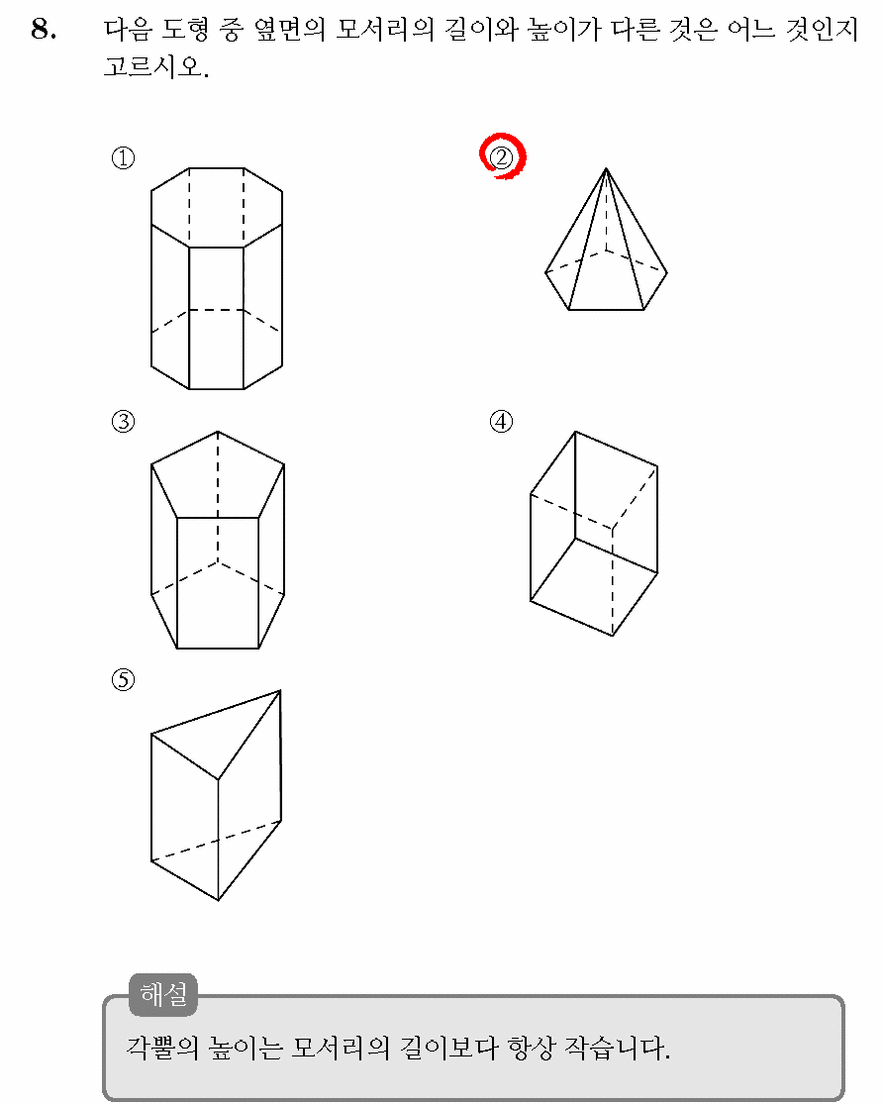 8. 다음 도형 중 옆면의 모서리의 길이와 높이가 다른 것은 어느 것인지 고르시오.

①

②

③

④

⑤

해설

각뿔의 높이는 모서리의 길이보다 항상 작습니다.