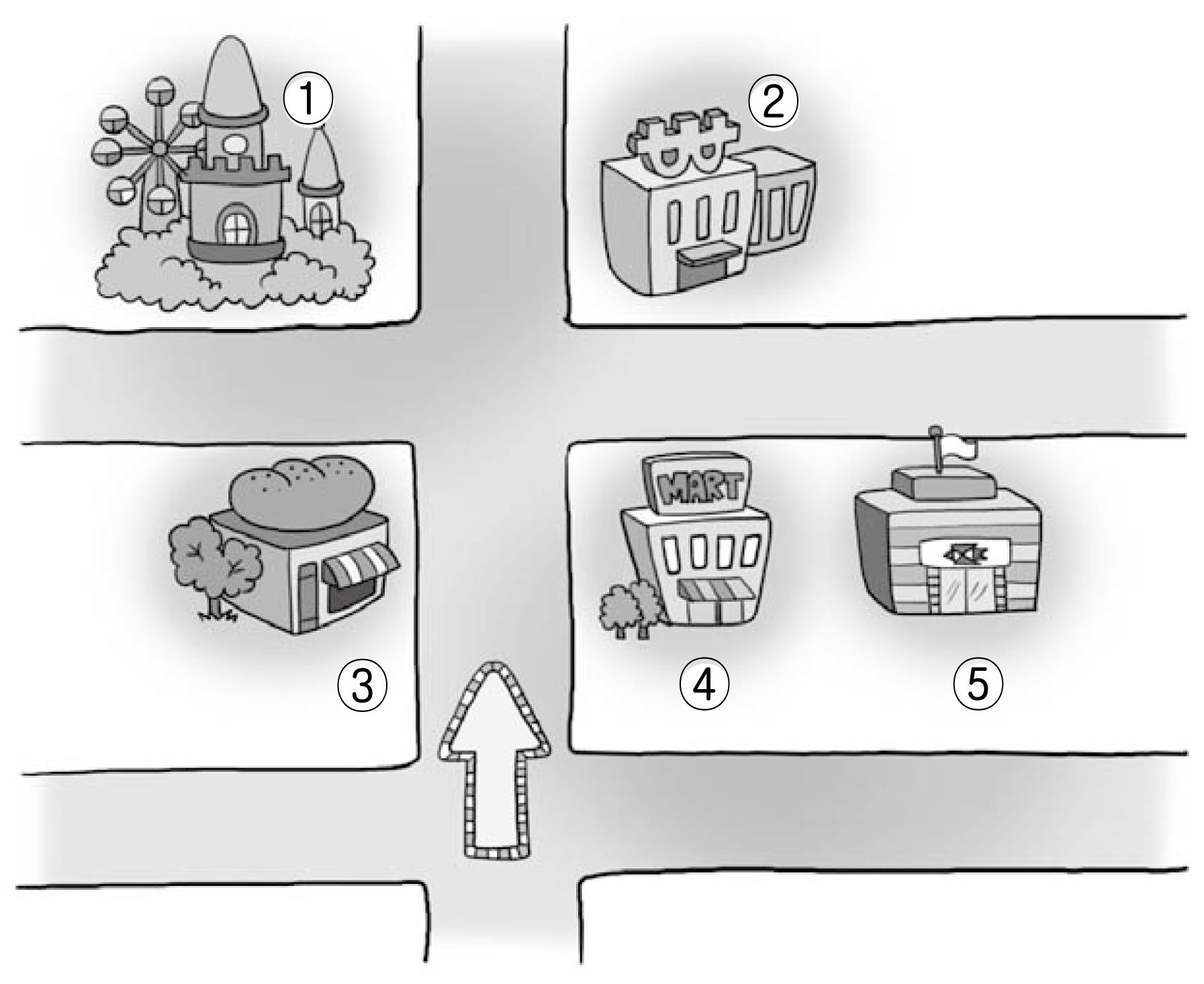 ①
②
MART
③
④
⑤