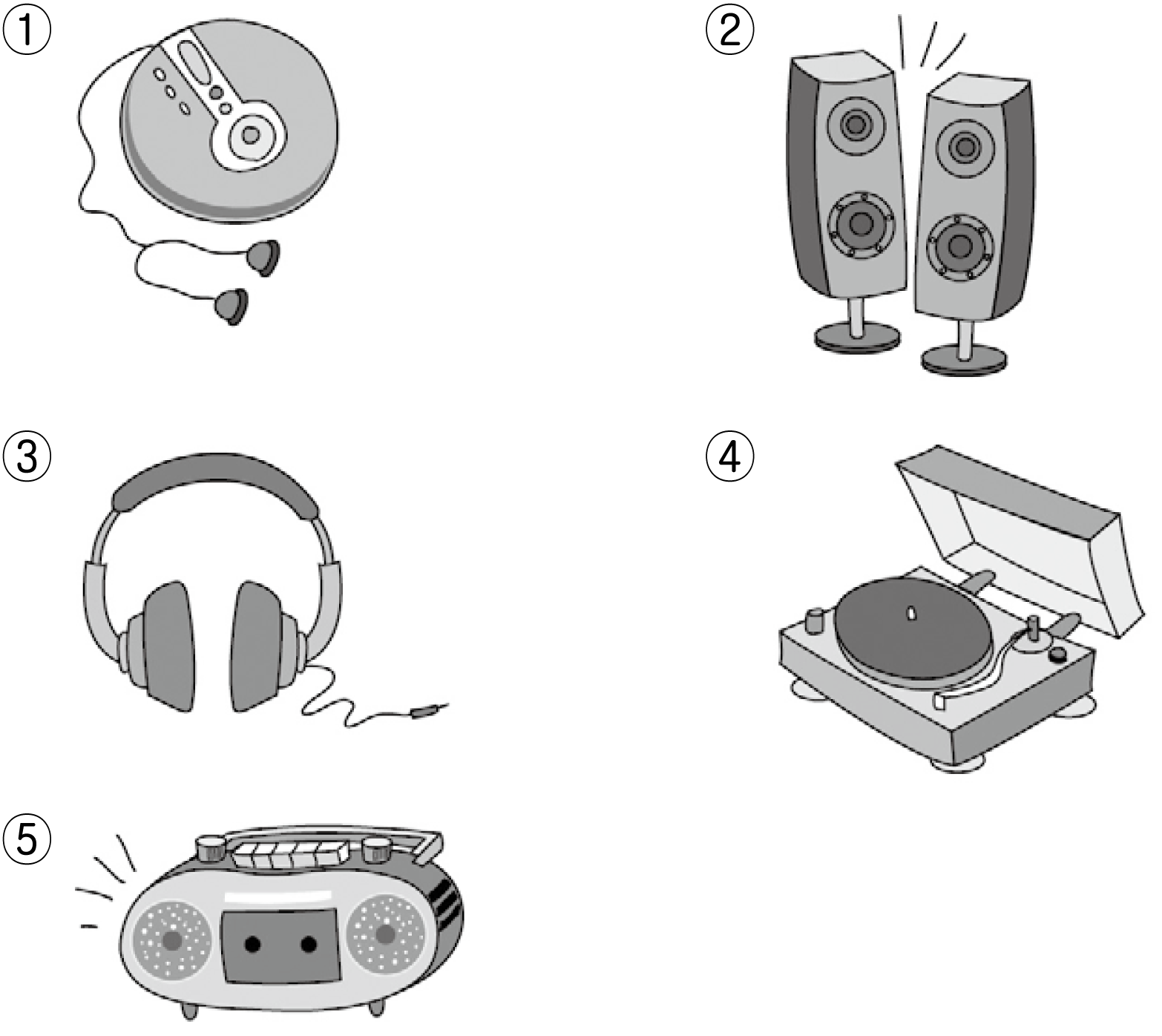 ①

②

③

④

⑤